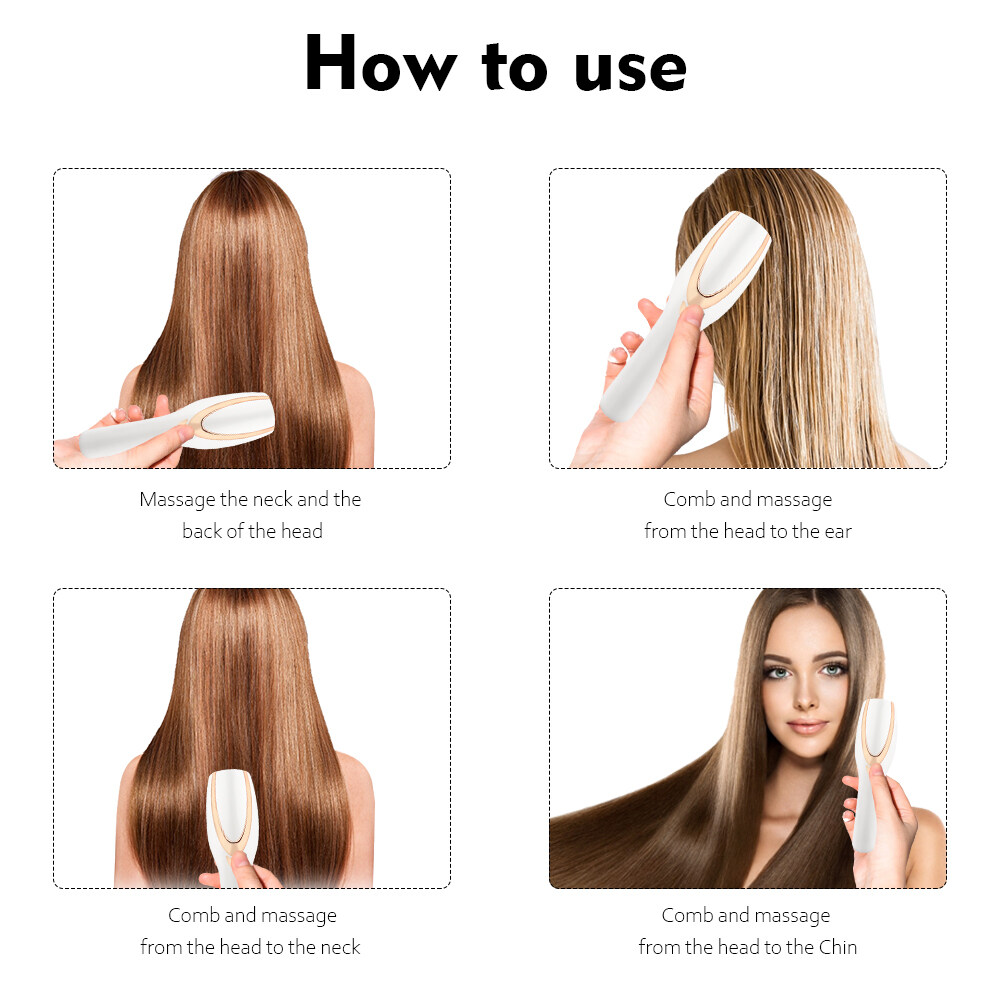 How to use

Massage the neck and the back of the head

Comb and massage from the head to the ear

Comb and massage from the head to the neck

Comb and massage from the head to the Chin