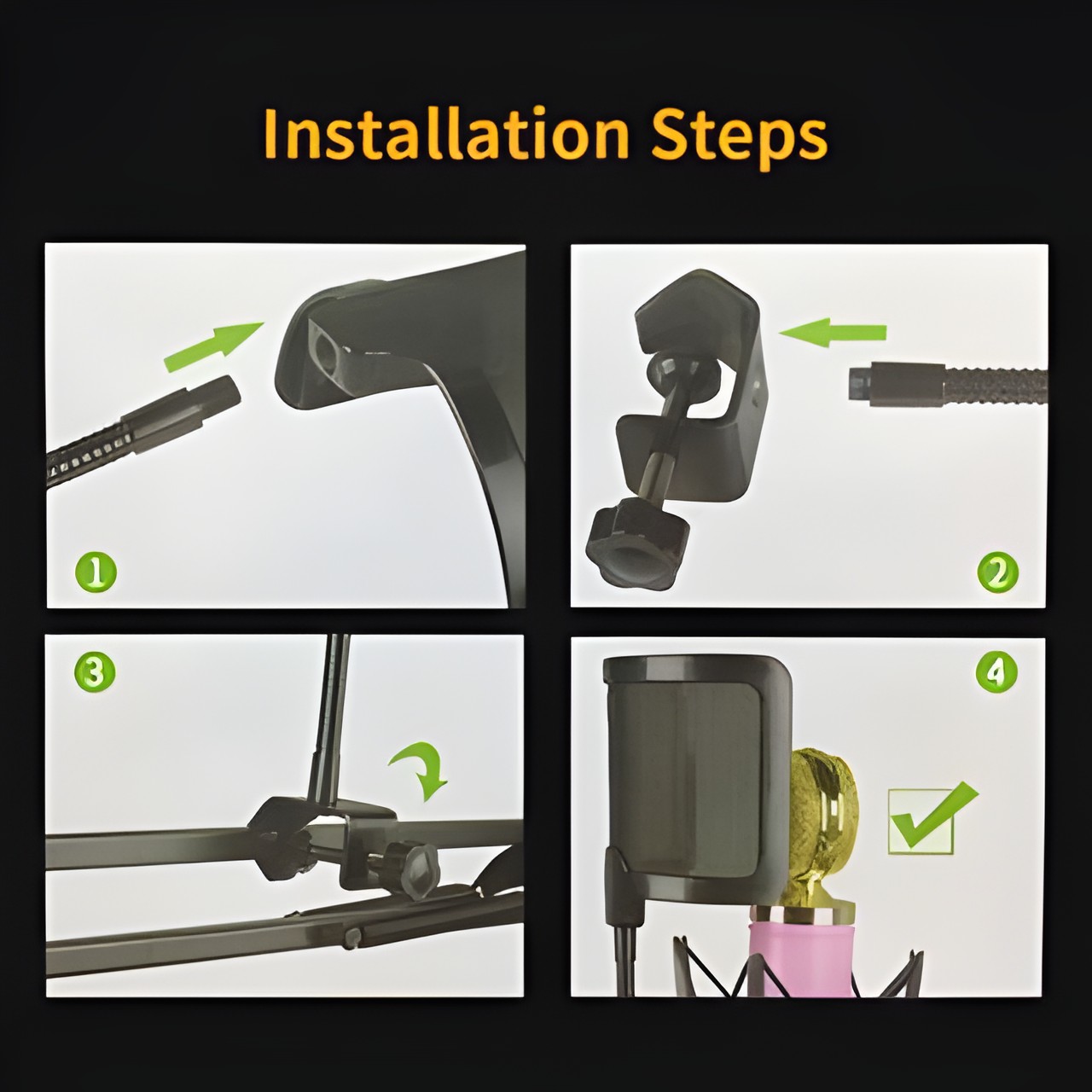 Installation Steps

1

2

3

4