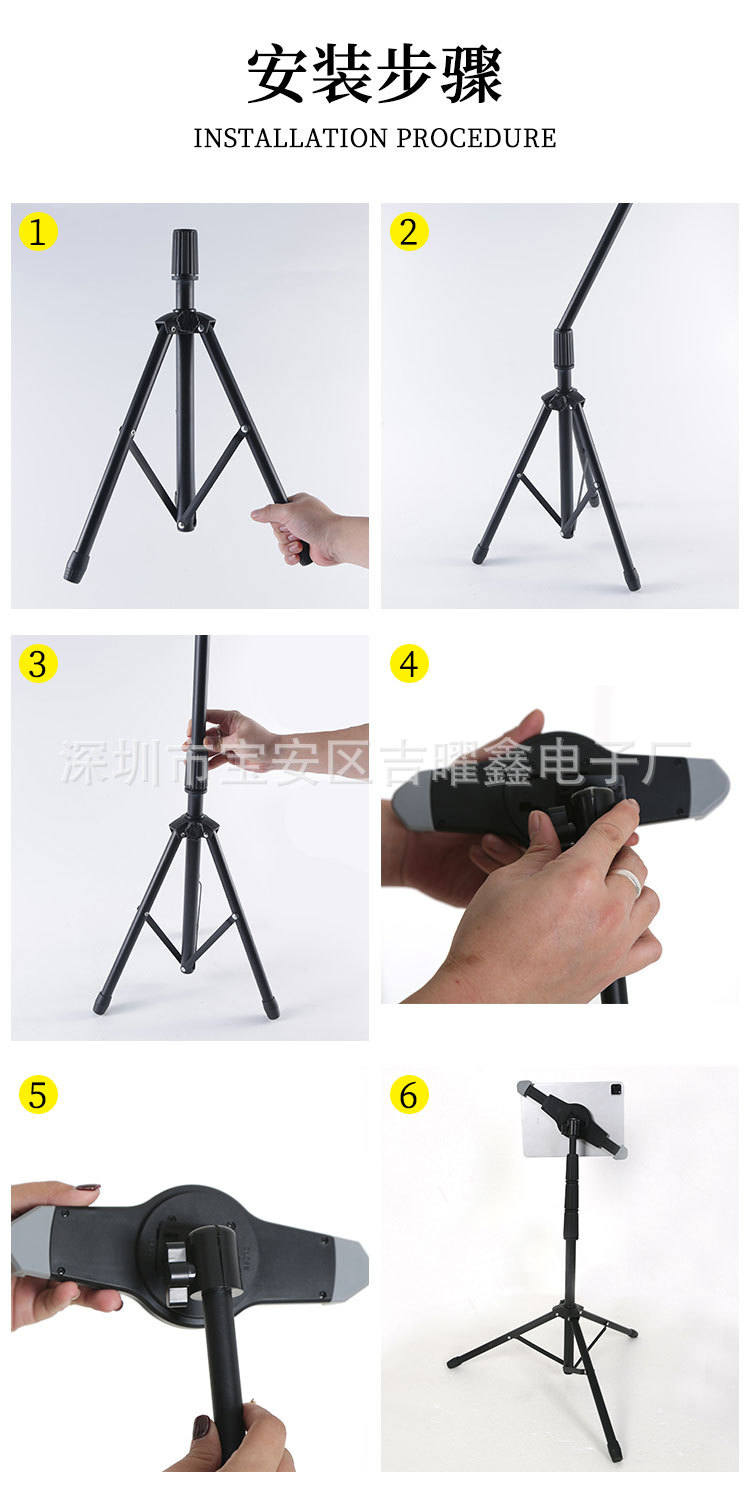 安装步骤

INSTALLATION PROCEDURE

1

2

3

4

深圳市宝安区吉曜鑫电子厂

5

6