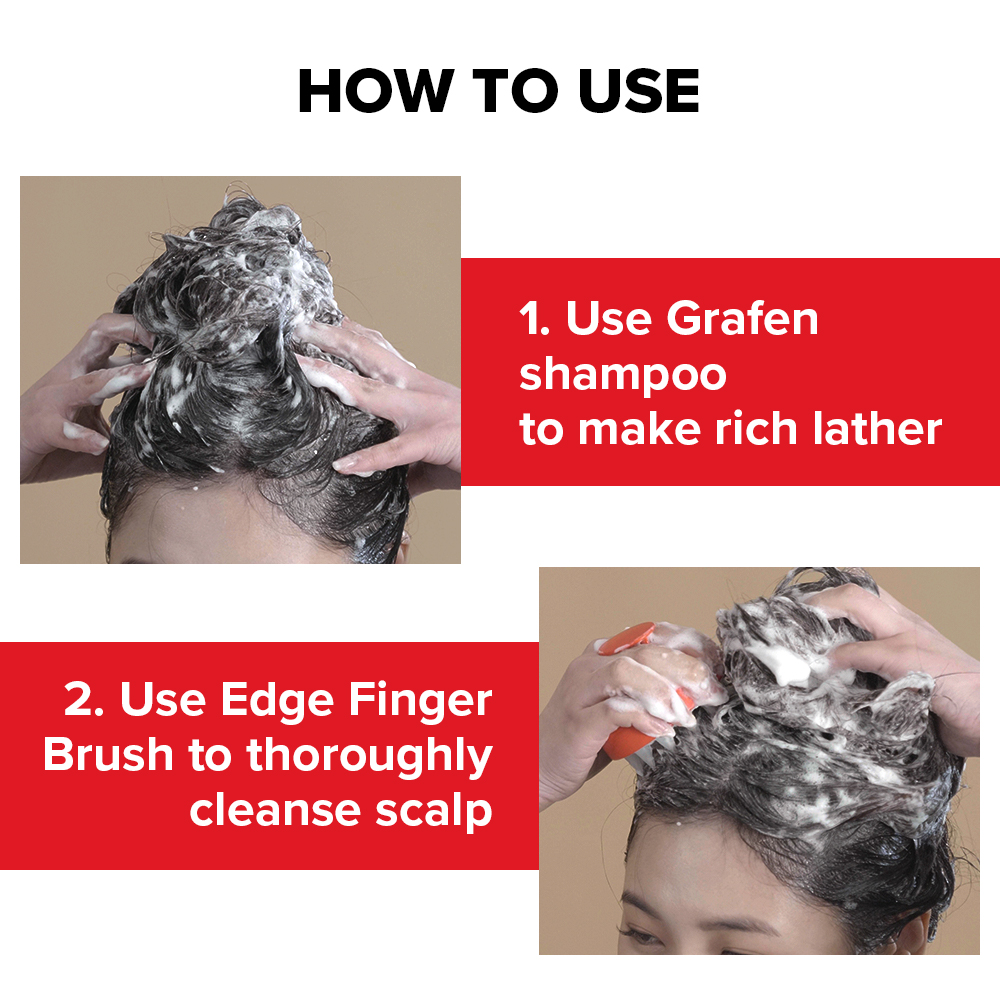 HOW TO USE

1. Use Grafen shampoo to make rich lather

2. Use Edge Finger Brush to thoroughly cleanse scalp