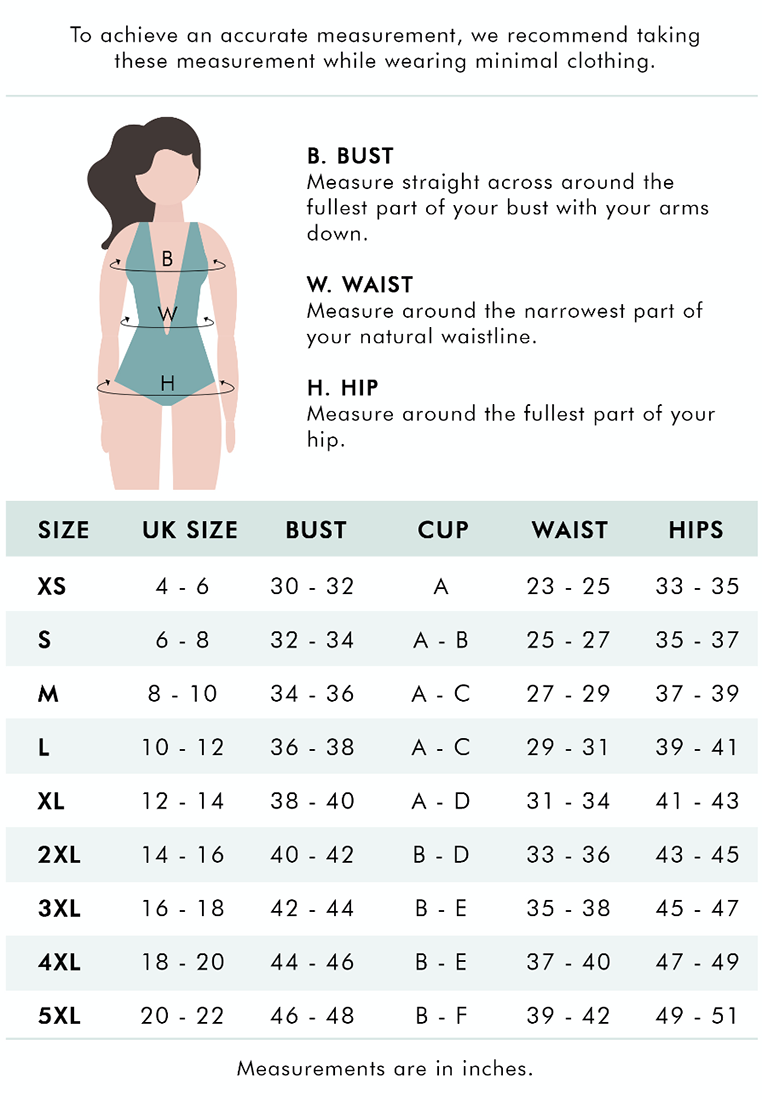 To achieve an accurate measurement, we recommend taking these measurement while wearing minimal clothing.

B

W

H

B. BUST
Measure straight across around the fullest part of your bust with your arms down.

W. WAIST
Measure around the narrowest part of your natural waistline.

H. HIP
Measure around the fullest part of your hip.

| SIZE | UK SIZE | BUST | CUP | WAIST | HIPS |
|---|---|---|---|---|---|
| XS | 4 - 6 | 30 - 32 | A | 23 - 25 | 33 - 35 |
| S | 6 - 8 | 32 - 34 | A - B | 25 - 27 | 35 - 37 |
| M | 8 - 10 | 34 - 36 | A - C | 27 - 29 | 37 - 39 |
| L | 10 - 12 | 36 - 38 | A - C | 29 - 31 | 39 - 41 |
| XL | 12 - 14 | 38 - 40 | A - D | 31 - 34 | 41 - 43 |
| 2XL | 14 - 16 | 40 - 42 | B - D | 33 - 36 | 43 - 45 |
| 3XL | 16 - 18 | 42 - 44 | B - E | 35 - 38 | 45 - 47 |
| 4XL | 18 - 20 | 44 - 46 | B - E | 37 - 40 | 47 - 49 |
| 5XL | 20 - 22 | 46 - 48 | B - F | 39 - 42 | 49 - 51 |

Measurements are in inches.