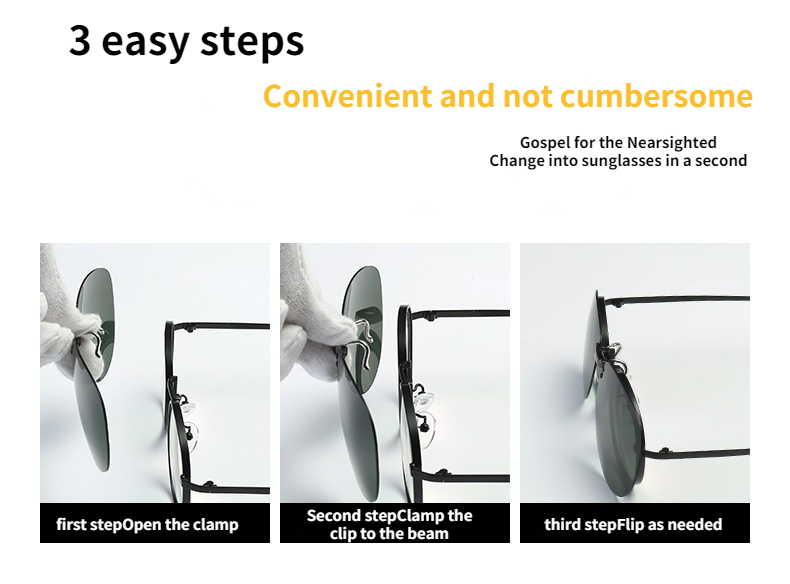 3 easy steps

Convenient and not cumbersome

Gospel for the Nearsighted
Change into sunglasses in a second

first stepOpen the clamp

Second stepClamp the clip to the beam

third stepFlip as needed