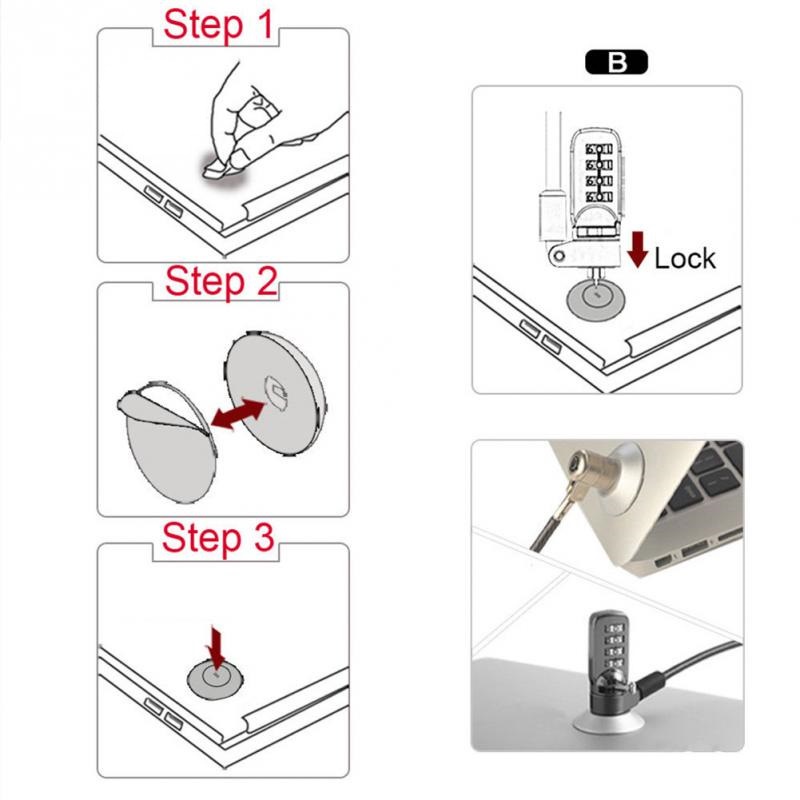 Step 1

Step 2

Step 3

B

Lock