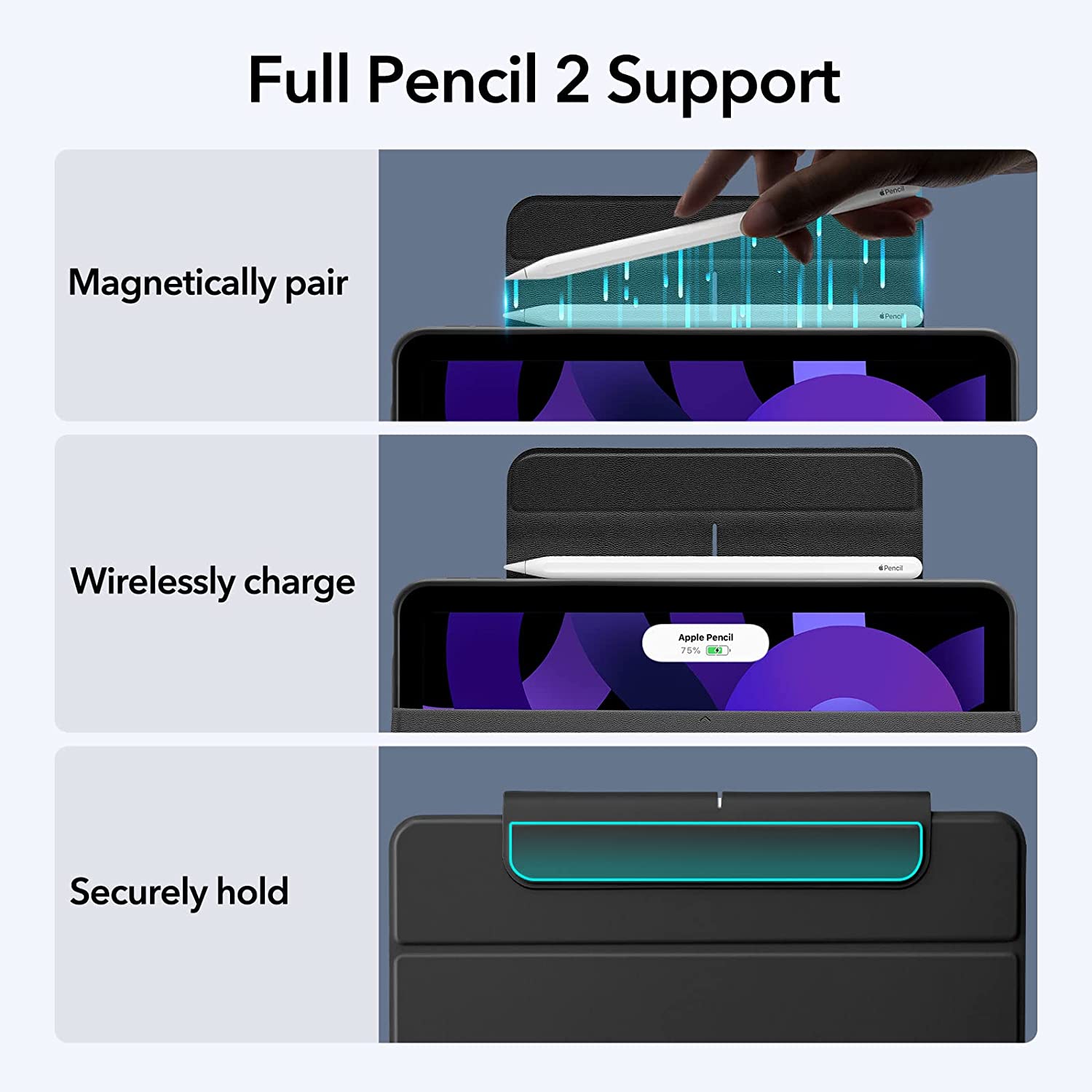 Full Pencil 2 Support

Magnetically pair

Pencil

Pencil

Wirelessly charge

Pencil

Apple Pencil
75%

Securely hold