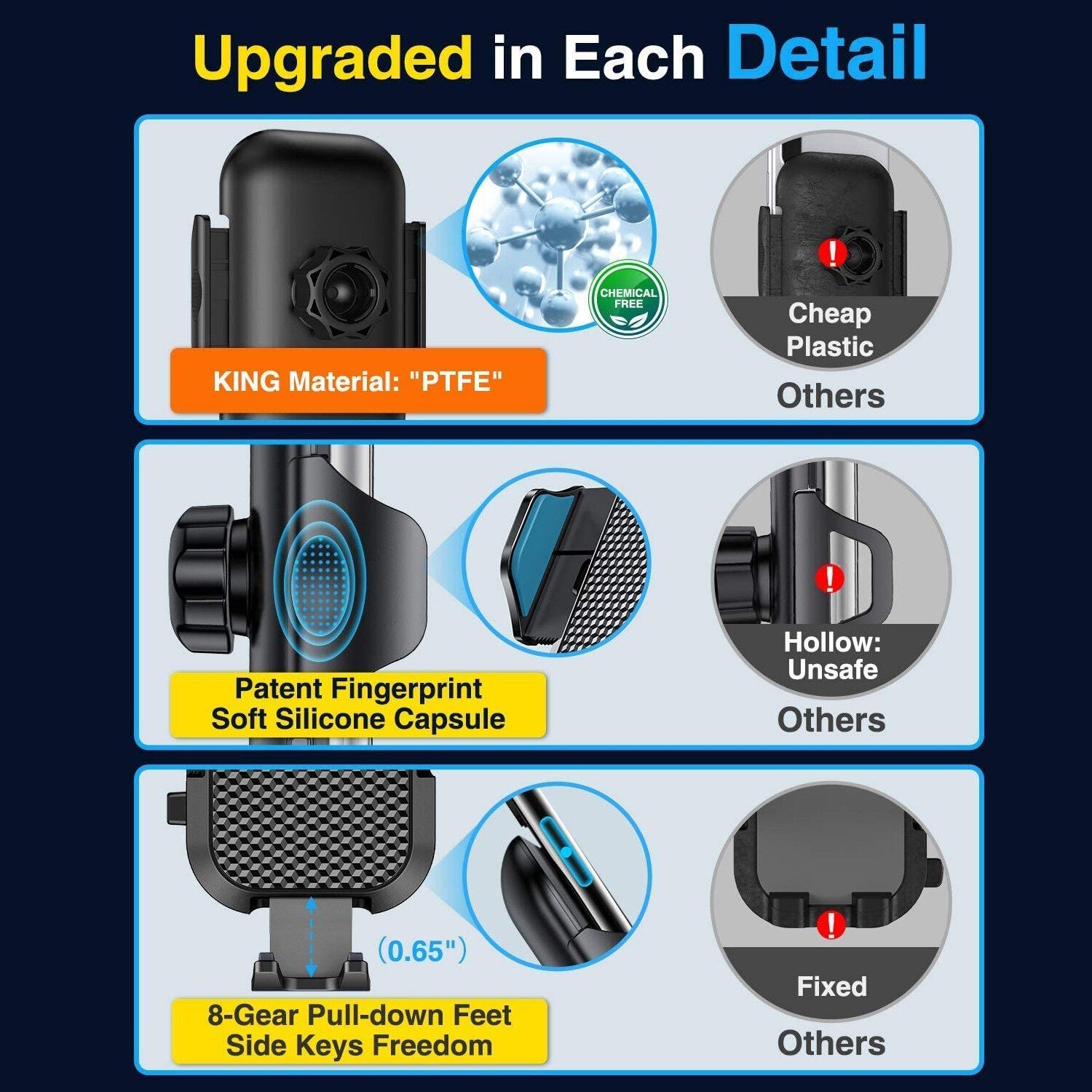 Upgraded in Each Detail

CHEMICAL FREE

KING Material: "PTFE"

!

Cheap Plastic

Others

Patent Fingerprint Soft Silicone Capsule

!

Hollow: Unsafe

Others

(0.65")

8-Gear Pull-down Feet Side Keys Freedom

!

Fixed

Others